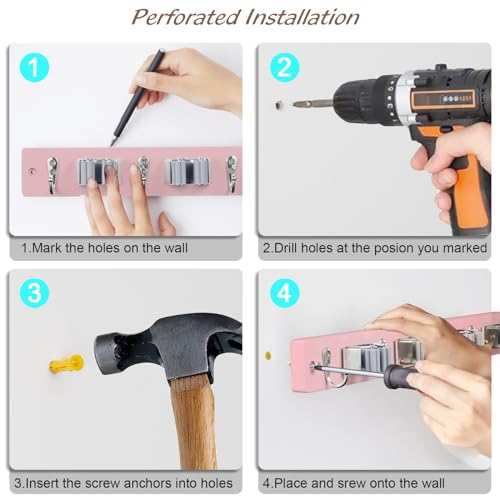 Perforated Installation

1

1.Mark the holes on the wall

2

2.Drill holes at the posion you marked

3

3.Insert the screw anchors into holes

4

4.Place and srew onto the wall